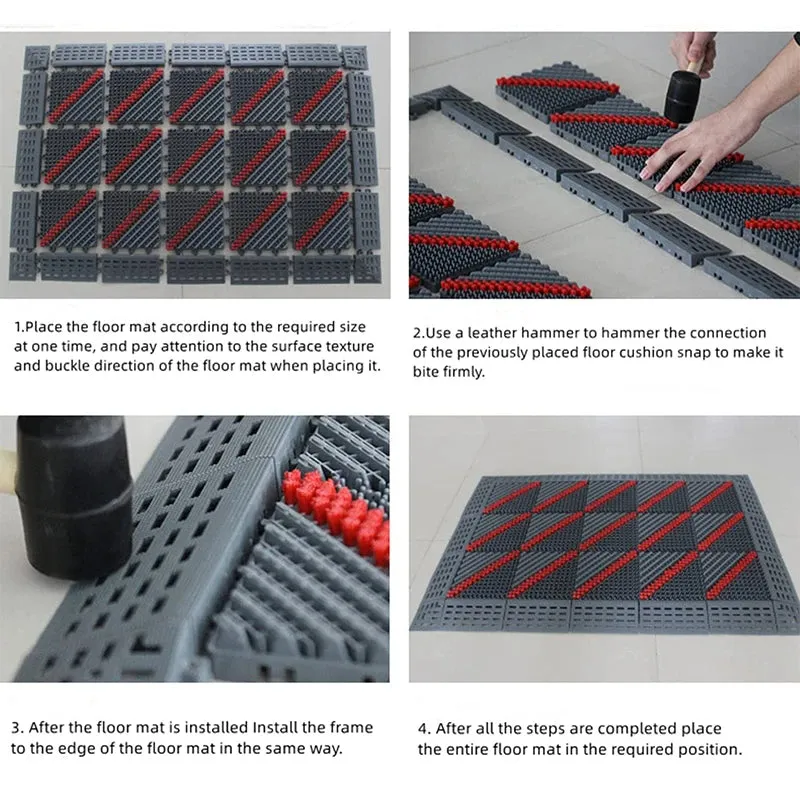 1.Place the floor mat according to the required size at one time, and pay attention to the surface texture and buckle direction of the floor mat when placing it.

2.Use a leather hammer to hammer the connection of the previously placed floor cushion snap to make it bite firmly.

3. After the floor mat is installed Install the frame to the edge of the floor mat in the same way.

4. After all the steps are completed place the entire floor mat in the required position.